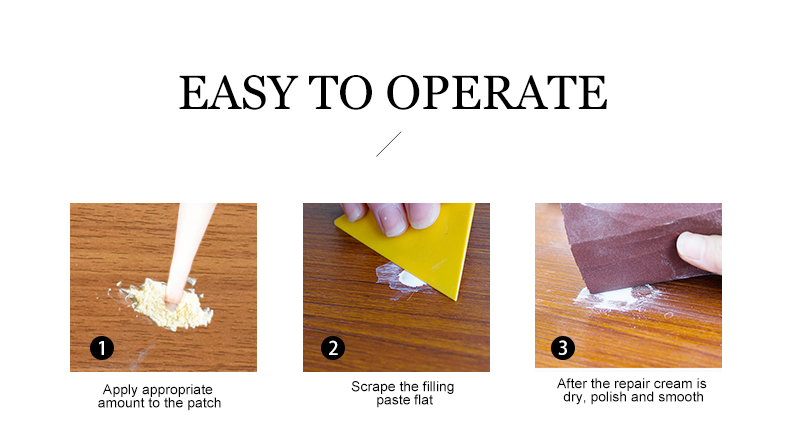 EASY TO OPERATE

1

Apply appropriate amount to the patch

2

Scrape the filling paste flat

3

After the repair cream is dry, polish and smooth